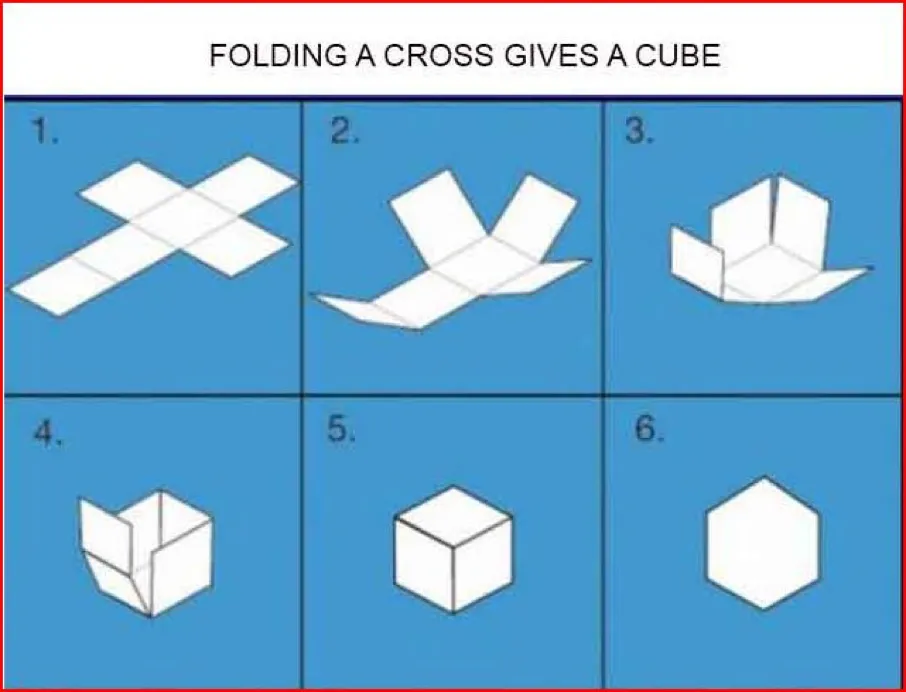 FOLDING A CROSS GIVES A CUBE

1.

2.

3.

4.

5.

6.